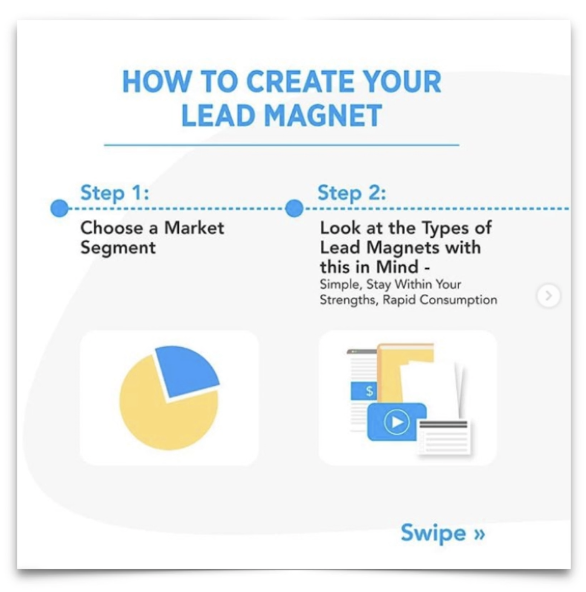 HOW TO CREATE YOUR LEAD MAGNET

Step 1:

Choose a Market Segment

Step 2:

Look at the Types of Lead Magnets with this in Mind -

Simple, Stay Within Your Strengths, Rapid Consumption

$

Swipe »